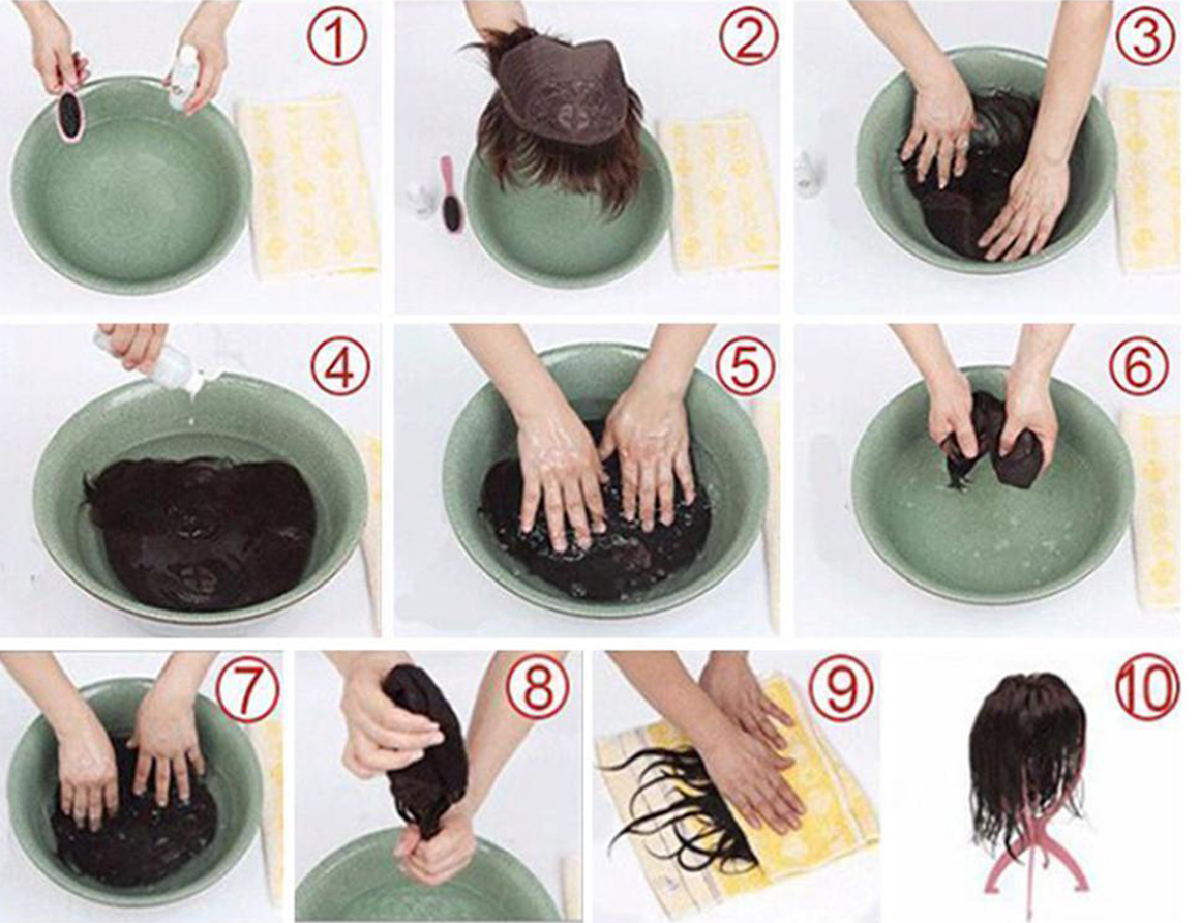 ①
②
③
④
⑤
⑥
⑦
⑧
⑨
⑩